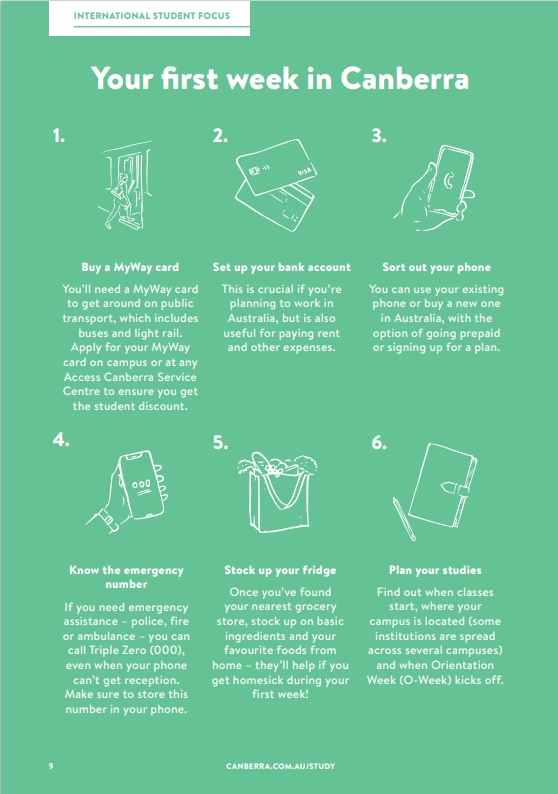 INTERNATIONAL STUDENT FOCUS

Your first week in Canberra

1.

Buy a MyWay card

You'll need a MyWay card to get around on public transport, which includes buses and light rail. Apply for your MyWay card on campus or at any Access Canberra Service Centre to ensure you get the student discount.

2.

VISA

Set up your bank account

This is crucial if you're planning to work in Australia, but is also useful for paying rent and other expenses.

3.

Sort out your phone

You can use your existing phone or buy a new one in Australia, with the option of going prepaid or signing up for a plan.

4.

000

Know the emergency number

If you need emergency assistance – police, fire or ambulance – you can call Triple Zero (000), even when your phone can't get reception. Make sure to store this number in your phone.

5.

Stock up your fridge

Once you've found your nearest grocery store, stock up on basic ingredients and your favourite foods from home – they'll help if you get homesick during your first week!

6.

Plan your studies

Find out when classes start, where your campus is located (some institutions are spread across several campuses) and when Orientation Week (O-Week) kicks off.

9

CANBERRA.COM.AU/STUDY